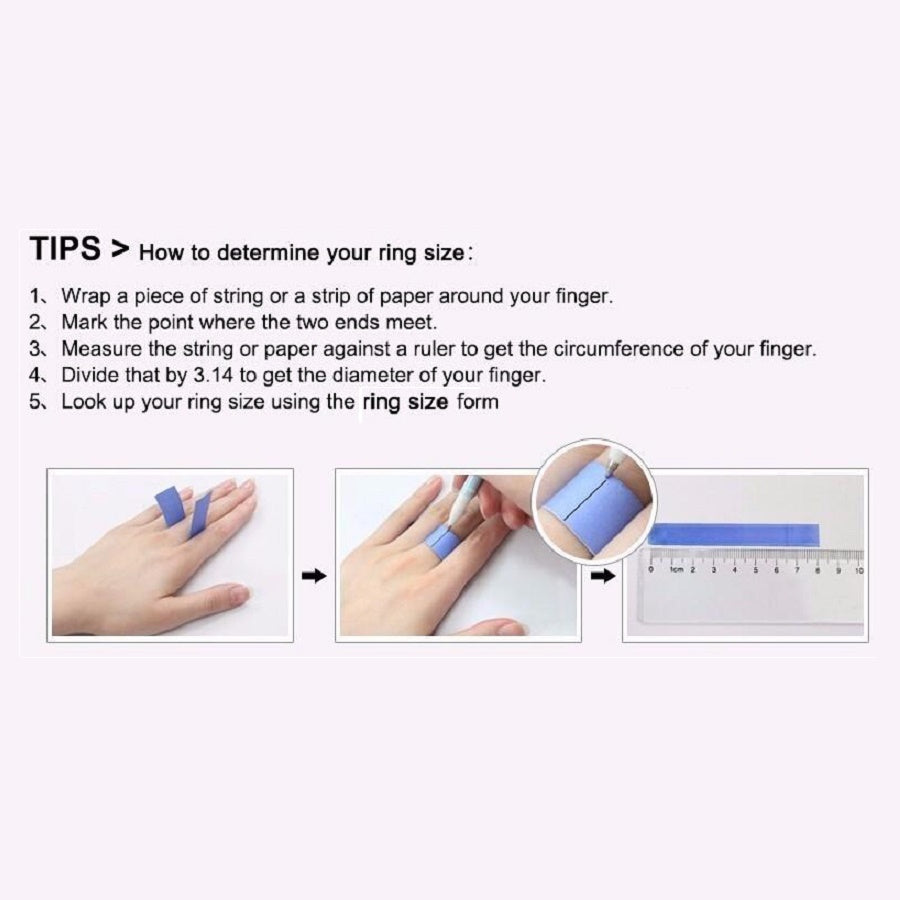 TIPS > How to determine your ring size:

1、Wrap a piece of string or a strip of paper around your finger.
2、Mark the point where the two ends meet.
3、Measure the string or paper against a ruler to get the circumference of your finger.
4、Divide that by 3.14 to get the diameter of your finger.
5、Look up your ring size using the ring size form

0 1cm 2 3 4 5 6 7 8 9 10